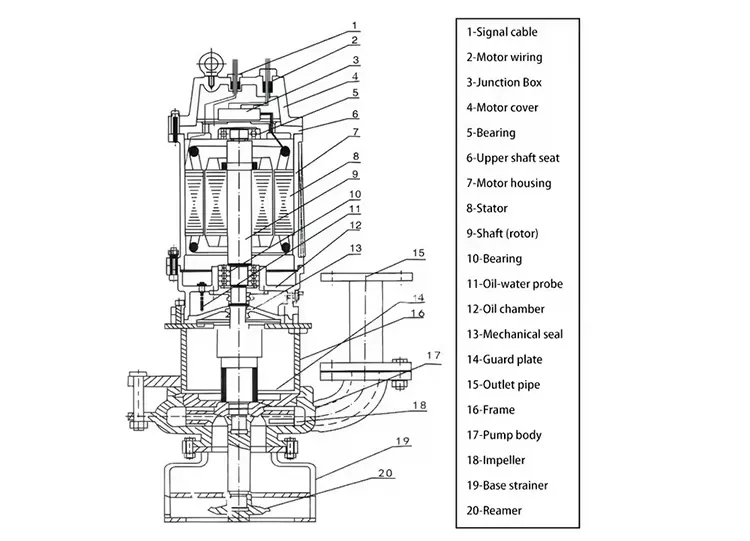 1
2
3
4
5
6
7
8
9
10
11
12
13
15
14
16
17
18
19
20

1-Signal cable
2-Motor wiring
3-Junction Box
4-Motor cover
5-Bearing
6-Upper shaft seat
7-Motor housing
8-Stator
9-Shaft (rotor)
10-Bearing
11-Oil-water probe
12-Oil chamber
13-Mechanical seal
14-Guard plate
15-Outlet pipe
16-Frame
17-Pump body
18-Impeller
19-Base strainer
20-Reamer